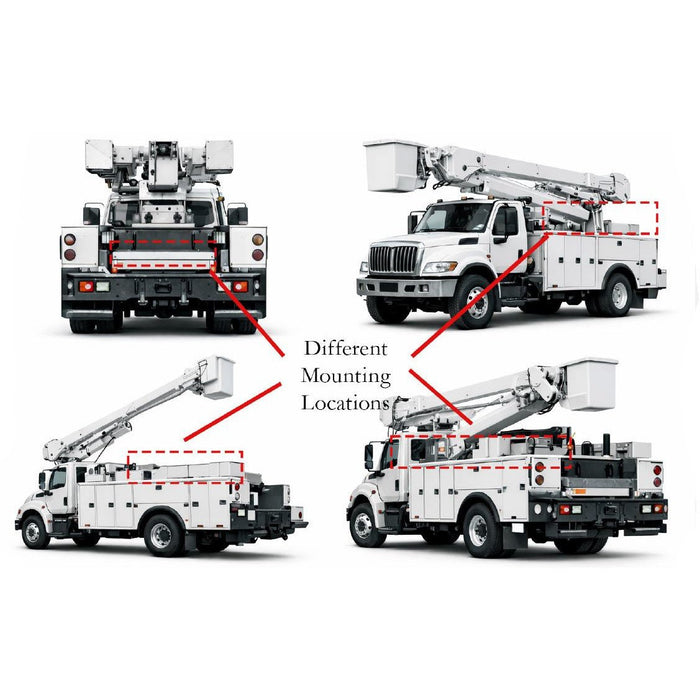 Different
Mounting
Locations